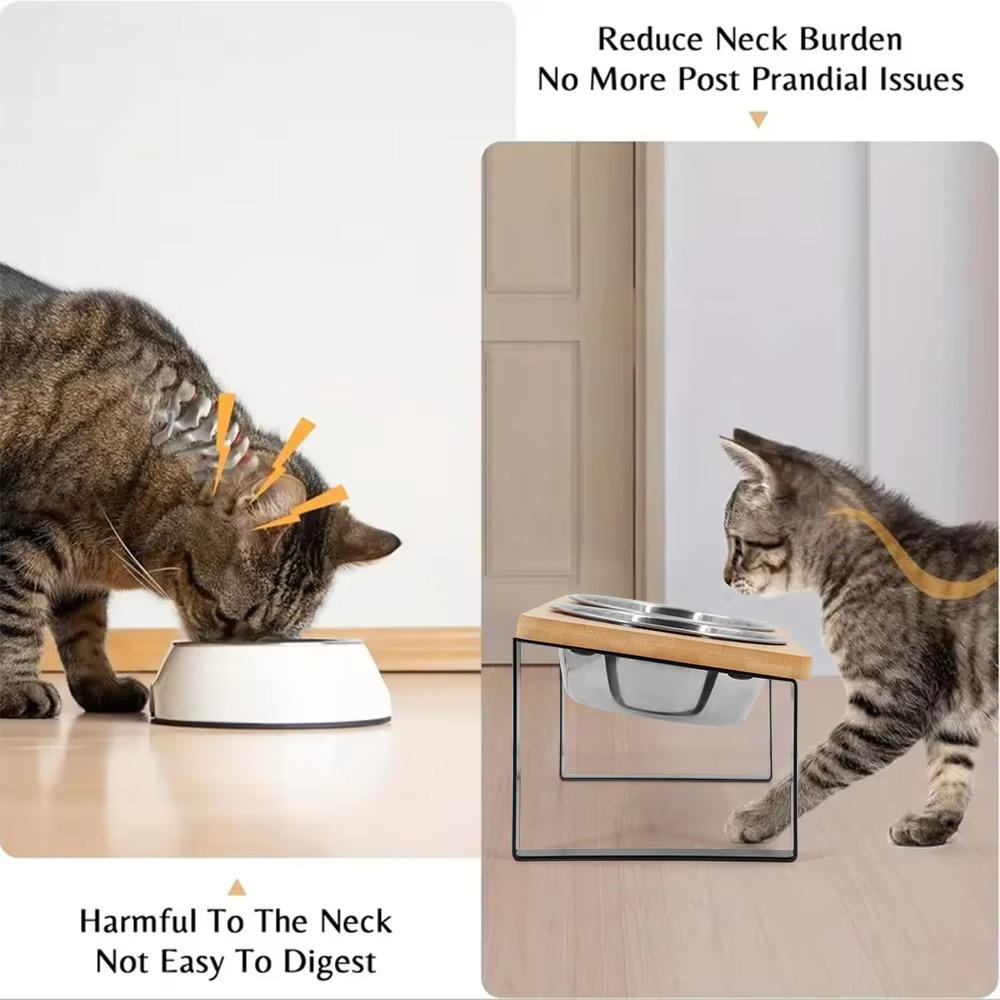 Reduce Neck Burden
No More Post Prandial Issues

Harmful To The Neck
Not Easy To Digest