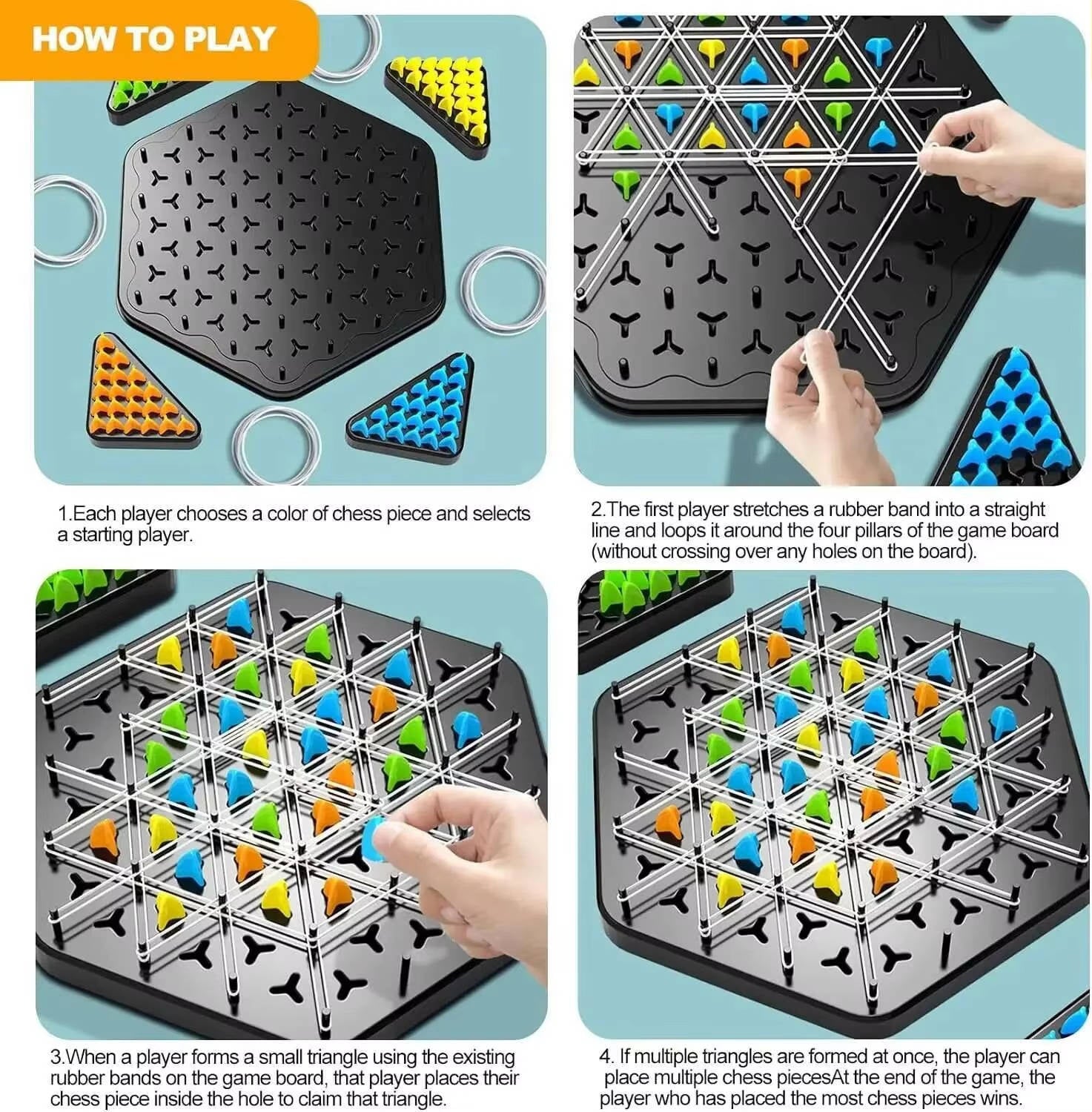 HOW TO PLAY

1.Each player chooses a color of chess piece and selects a starting player.

2.The first player stretches a rubber band into a straight line and loops it around the four pillars of the game board (without crossing over any holes on the board).

3.When a player forms a small triangle using the existing rubber bands on the game board, that player places their chess piece inside the hole to claim that triangle.

4. If multiple triangles are formed at once, the player can place multiple chess piecesAt the end of the game, the player who has placed the most chess pieces wins.