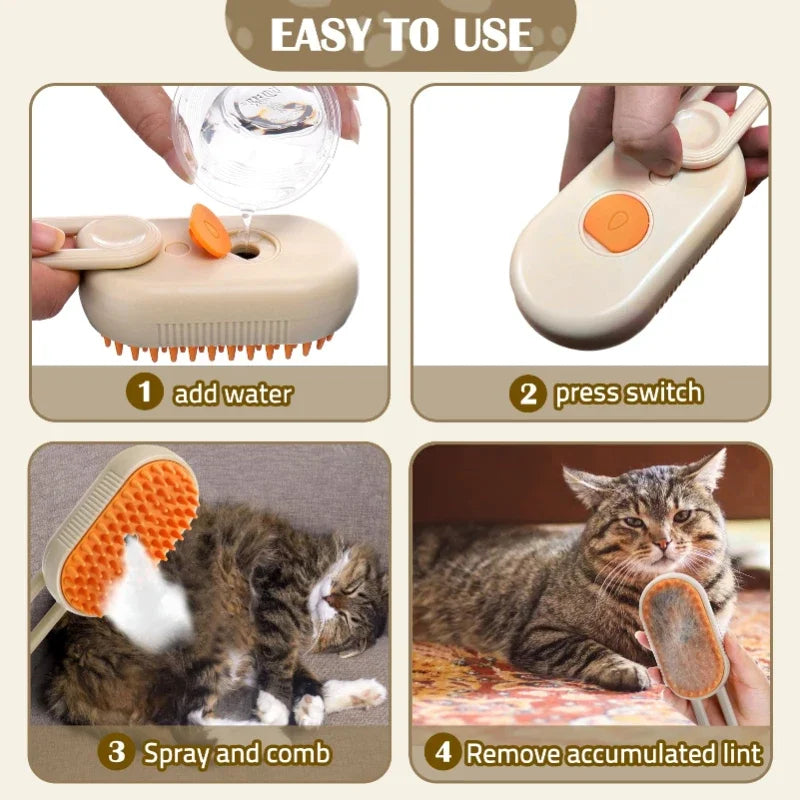 EASY TO USE

1 add water

2 press switch

3 Spray and comb

4 Remove accumulated lint